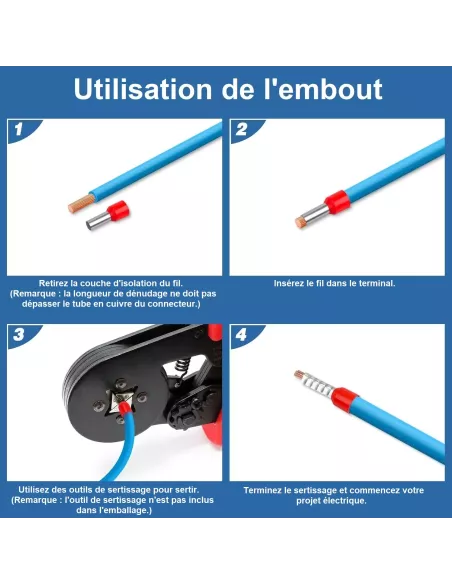 Utilisation de l'embout

1

Retirez la couche d'isolation du fil.
(Remarque : la longueur de dénudage ne doit pas dépasser le tube en cuivre du connecteur.)

2

Insérez le fil dans le terminal.

3

Utilisez des outils de sertissage pour sertir.
(Remarque : l'outil de sertissage n'est pas inclus dans l'emballage.)

4

Terminez le sertissage et commencez votre projet électrique.